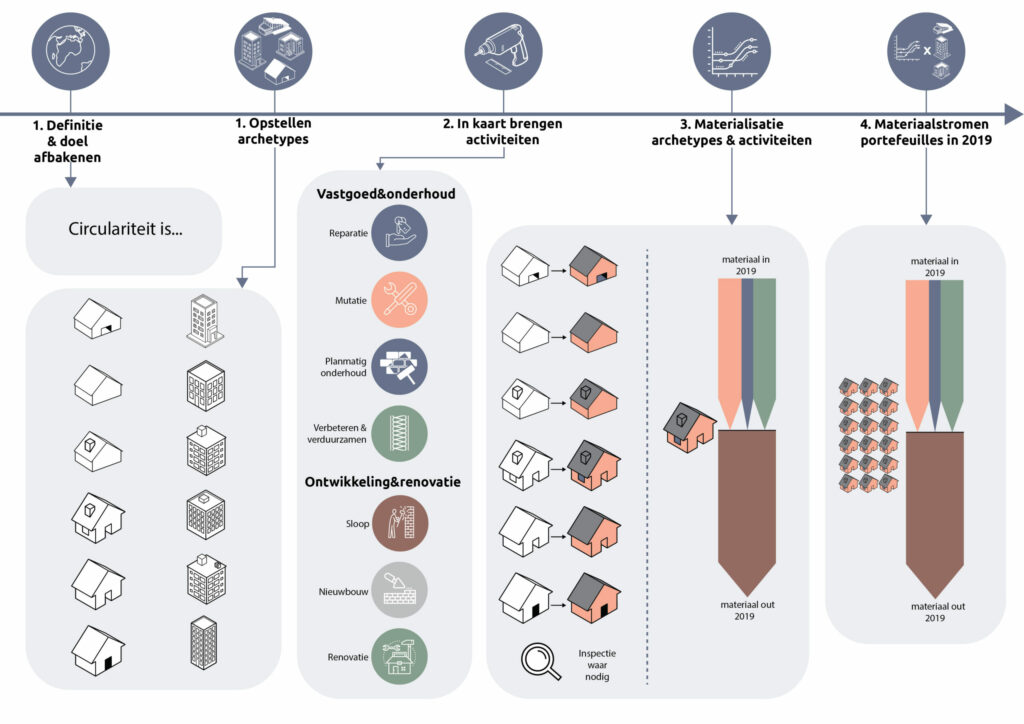 1. Definitie & doel afbakenen

1. Opstellen archetypes

2. In kaart brengen activiteiten

3. Materialisatie archetypes & activiteiten

4. Materiaalstromen portefeuilles in 2019

Circulariteit is...

Vastgoed&onderhoud

Reparatie

Mutatie

Planmatig onderhoud

Verbeteren & verduurzamen

Ontwikkeling&renovatie

Sloop

Nieuwbouw

Renovatie

Inspectie waar nodig

materiaal in 2019

materiaal out 2019

materiaal in 2019

materiaal out 2019