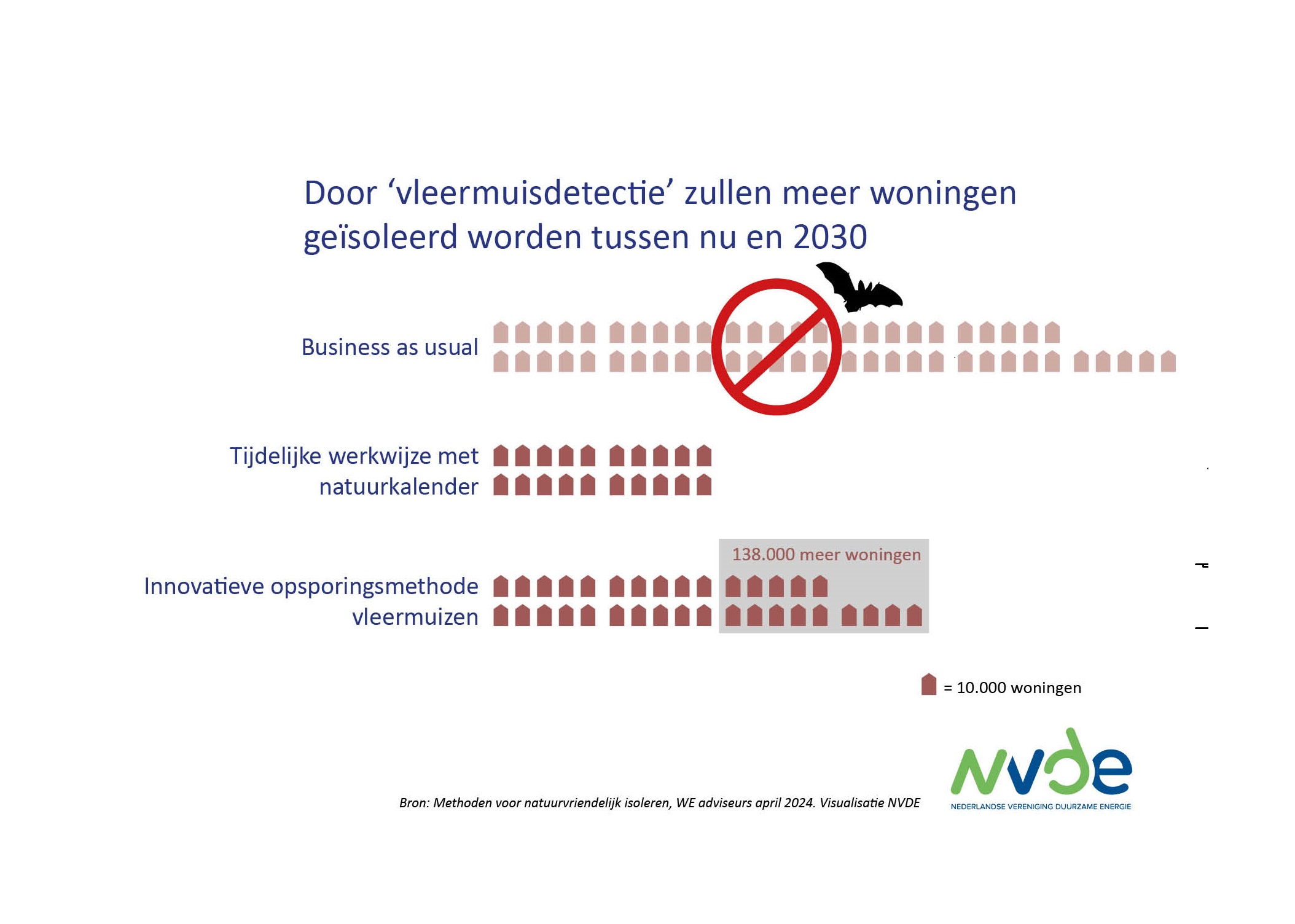 Door ‘vleermuisdetectie’ zullen meer woningen geïsoleerd worden tussen nu en 2030

Business as usual

Tijdelijke werkwijze met natuurkalender

138.000 meer woningen

Innovatieve opsporingsmethode vleermuizen

= 10.000 woningen

Bron: Methoden voor natuurvriendelijk isoleren, WE adviseurs april 2024. Visualisatie NVDE

NVDE
NEDERLANDSE VERENIGING DUURZAME ENERGIE